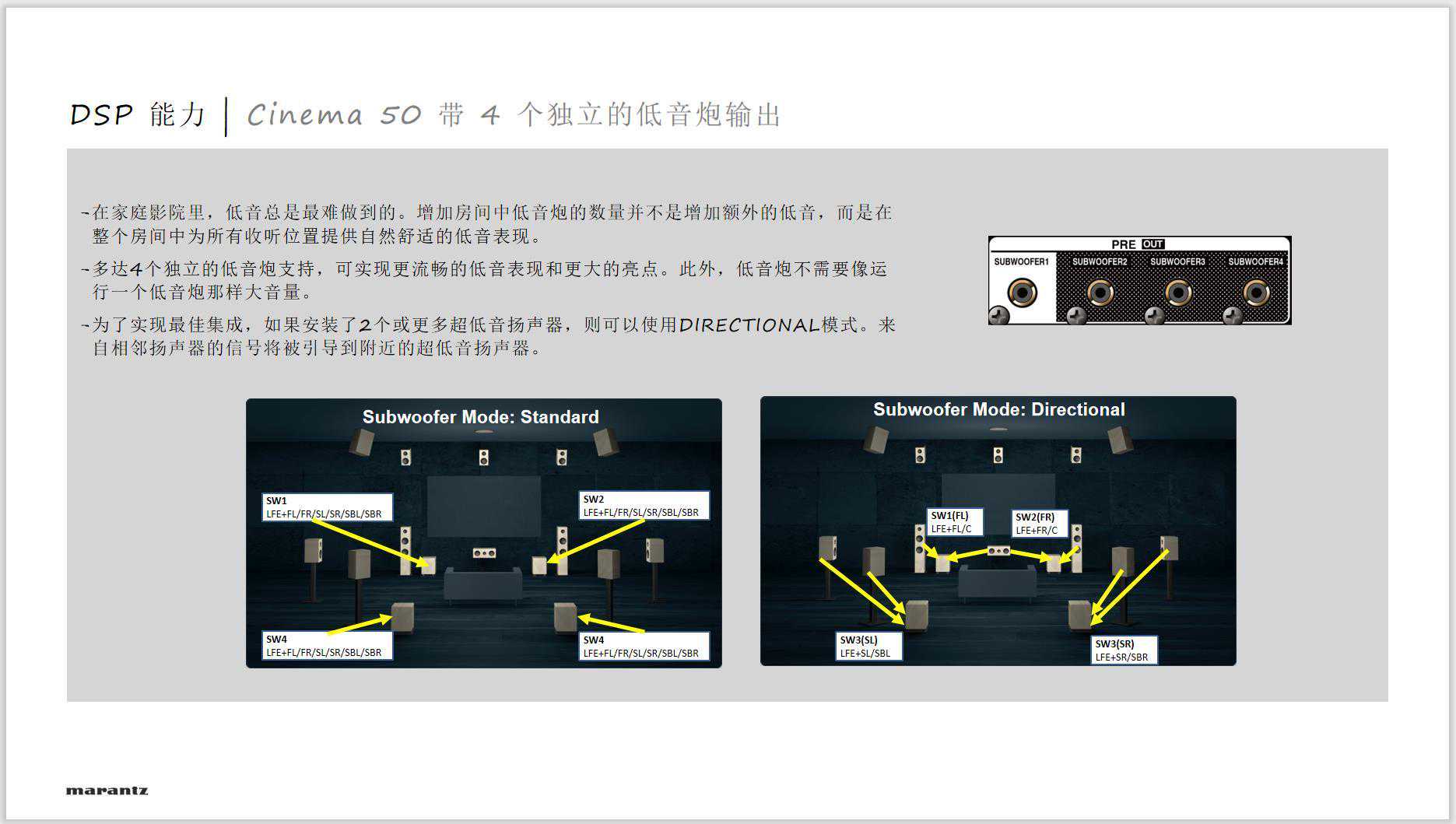 DSP 能力 | Cinema 50 带 4 个独立的低音炮输出

- 在家庭影院里，低音总是最难做到的。增加房间中低音炮的数量并不是增加额外的低音，而是在整个房间中为所有收听位置提供自然舒适的低音表现。

- 多达4个独立的低音炮支持，可实现更流畅的低音表现和更大的亮点。此外，低音炮不需要像运行一个低音炮那样大音量。

- 为了实现最佳集成，如果安装了2个或更多超低音扬声器，则可以使用DIRECTIONAL模式。来自相邻扬声器的信号将被引导到附近的超低音扬声器。

PRE OUT
SUBWOOFER1 SUBWOOFER2 SUBWOOFER3 SUBWOOFER4

Subwoofer Mode: Standard

SW1
LFE+FL/FR/SL/SR/SBL/SBR

SW2
LFE+FL/FR/SL/SR/SBL/SBR

SW4
LFE+FL/FR/SL/SR/SBL/SBR

SW4
LFE+FL/FR/SL/SR/SBL/SBR

Subwoofer Mode: Directional

SW1(FL)
LFE+FL/C

SW2(FR)
LFE+FR/C

SW3(SL)
LFE+SL/SBL

SW3(SR)
LFE+SR/SBR

marantz