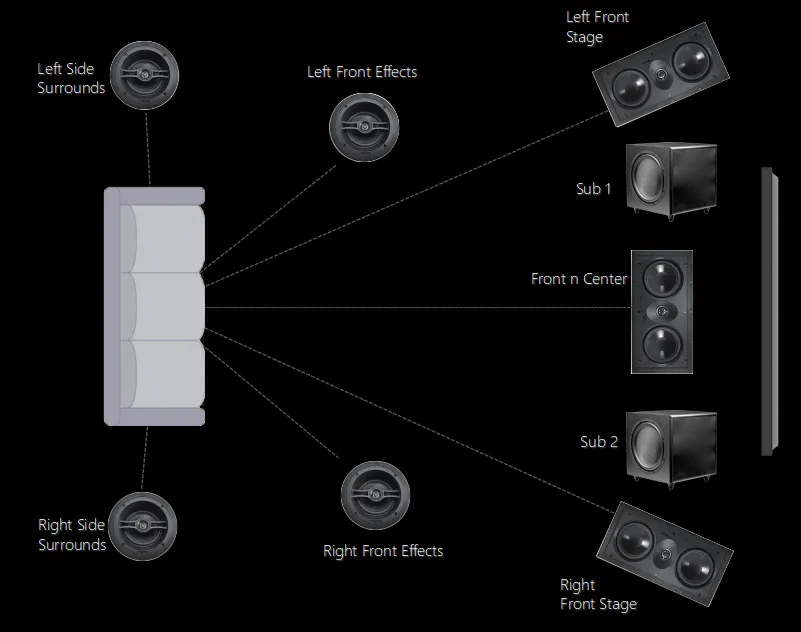 Left Side Surrounds

Left Front Effects

Left Front Stage

Sub 1

Front n Center

Sub 2

Right Side Surrounds

Right Front Effects

Right Front Stage