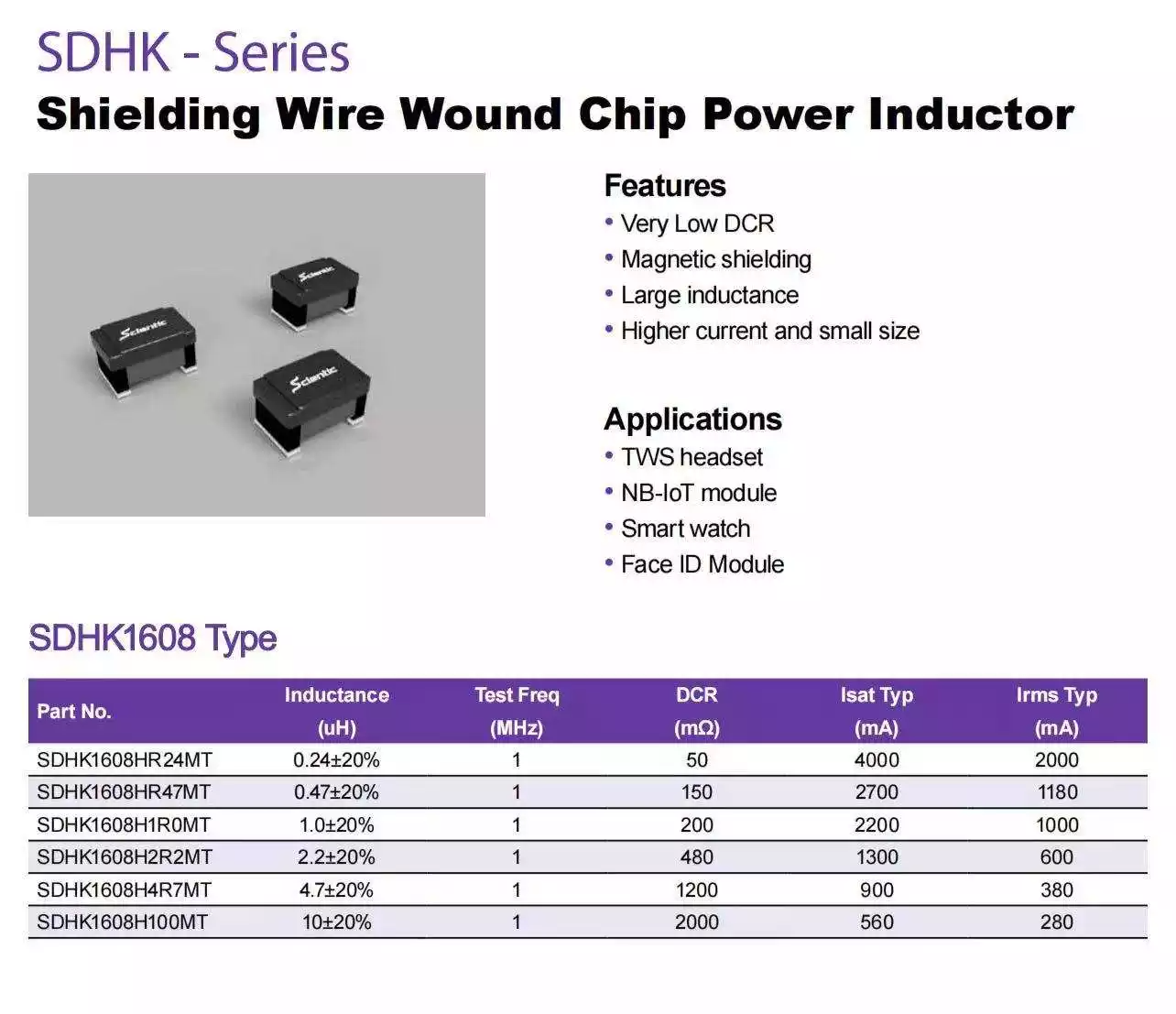 SDHK - Series

Shielding Wire Wound Chip Power Inductor

Scientic

Scientic

Scientic

Features
• Very Low DCR
• Magnetic shielding
• Large inductance
• Higher current and small size

Applications
• TWS headset
• NB-IoT module
• Smart watch
• Face ID Module

SDHK1608 Type

| Part No. | Inductance (uH) | Test Freq (MHz) | DCR (mΩ) | Isat Typ (mA) | Irms Typ (mA) |
|---|---|---|---|---|---|
| SDHK1608HR24MT | 0.24±20% | 1 | 50 | 4000 | 2000 |
| SDHK1608HR47MT | 0.47±20% | 1 | 150 | 2700 | 1180 |
| SDHK1608H1R0MT | 1.0±20% | 1 | 200 | 2200 | 1000 |
| SDHK1608H2R2MT | 2.2±20% | 1 | 480 | 1300 | 600 |
| SDHK1608H4R7MT | 4.7±20% | 1 | 1200 | 900 | 380 |
| SDHK1608H100MT | 10±20% | 1 | 2000 | 560 | 280 |