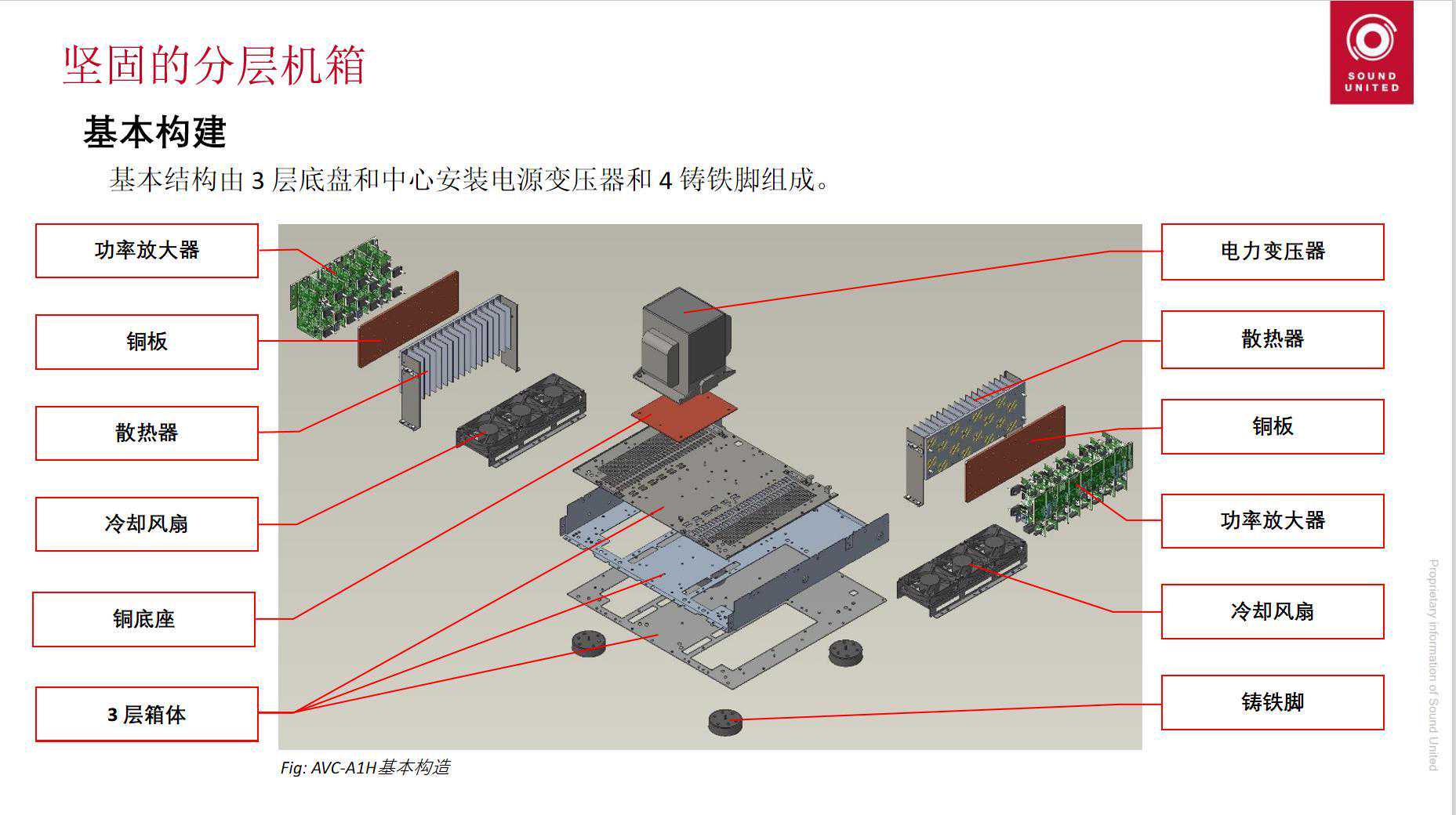 坚固的分层机箱

SOUND UNITED

基本构建

基本结构由 3 层底盘和中心安装电源变压器和 4 铸铁脚组成。

功率放大器

铜板

散热器

冷却风扇

铜底座

3 层箱体

电力变压器

散热器

铜板

功率放大器

冷却风扇

铸铁脚

Fig: AVC-A1H基本构造

Proprietary information of Sound United