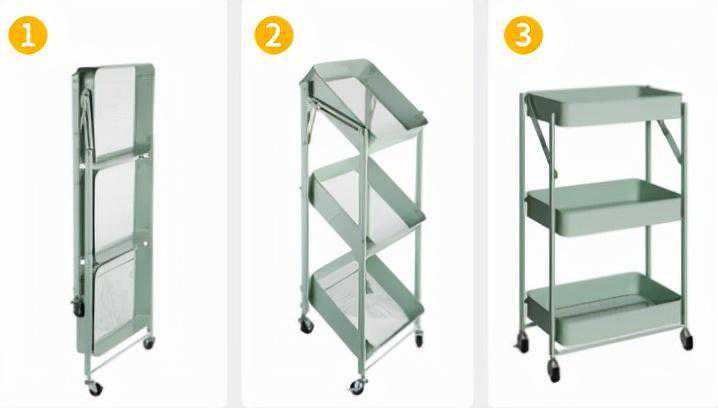 1

2

3